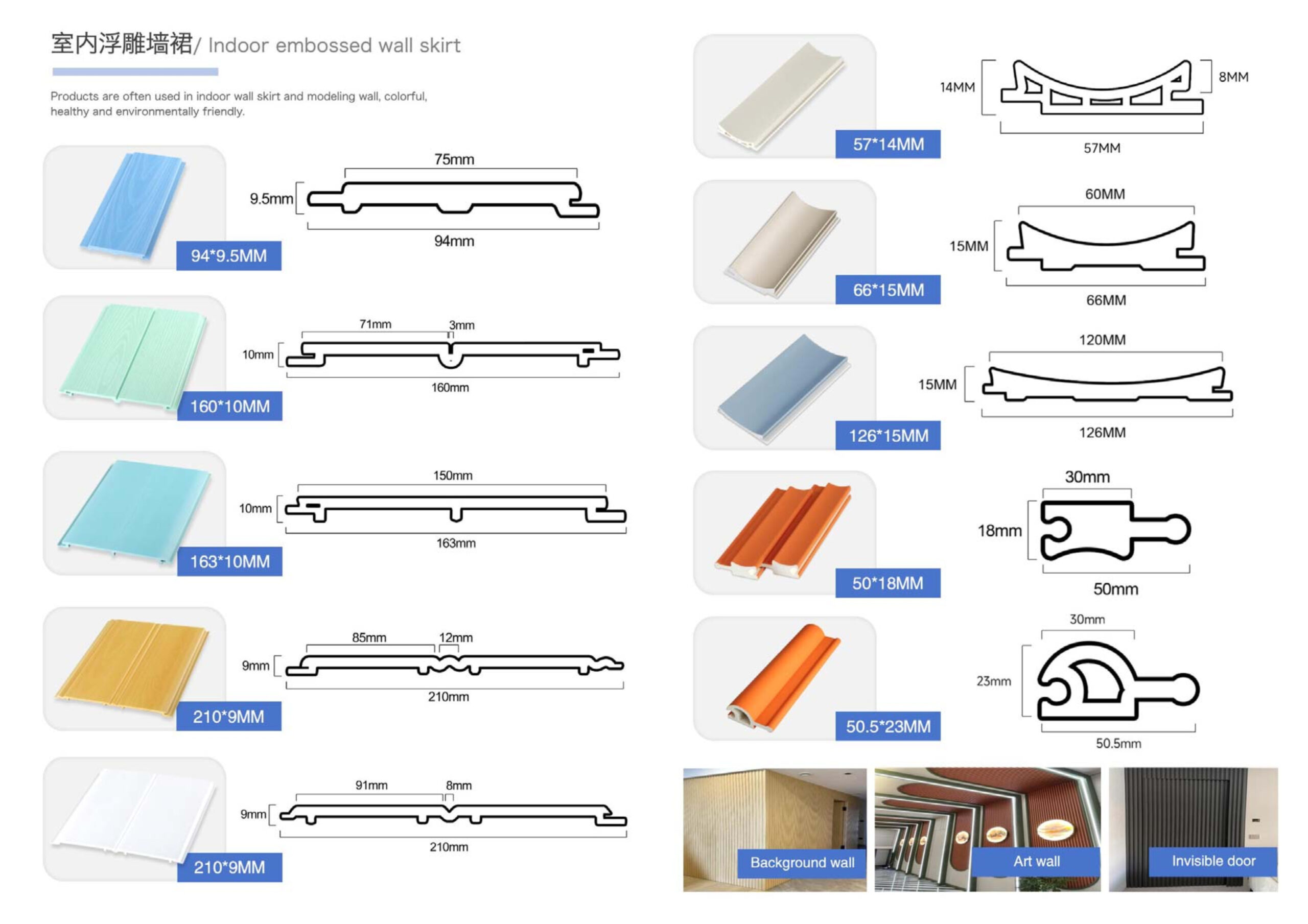 室内浮雕墙裙/ Indoor embossed wall skirt

Products are often used in indoor wall skirt and modeling wall, colorful, healthy and environmentally friendly.

94*9.5MM
75mm
9.5mm
94mm

160*10MM
71mm
3mm
10mm
160mm

163*10MM
150mm
10mm
163mm

210*9MM
85mm
12mm
9mm
210mm

210*9MM
91mm
8mm
9mm
210mm

57*14MM
14MM
8MM
57MM

66*15MM
60MM
15MM
66MM

126*15MM
120MM
15MM
126MM

50*18MM
30mm
18mm
50mm

50.5*23MM
30mm
23mm
50.5mm

Background wall
Art wall
Invisible door